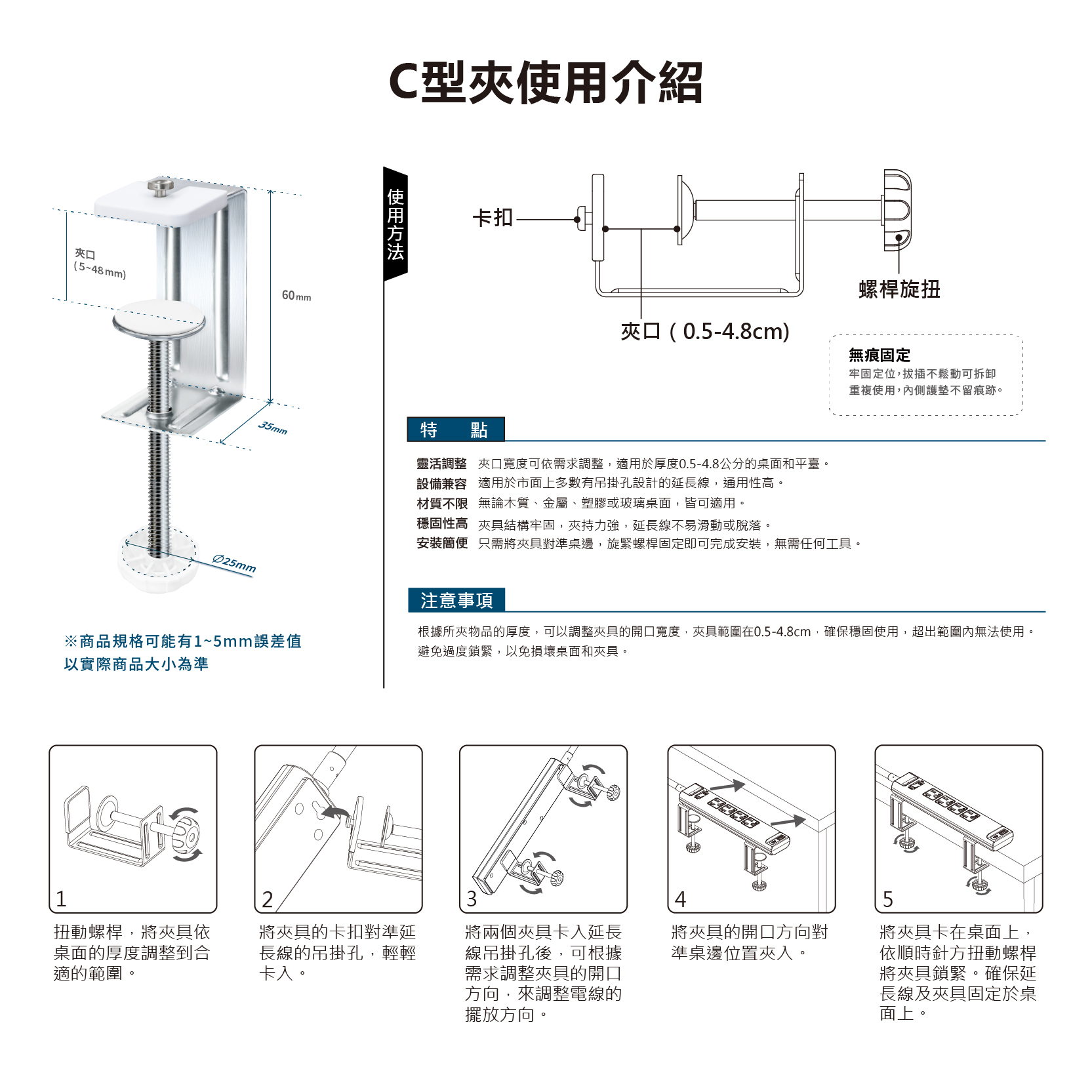 C型夾使用介紹

夾口
(5~48mm)

60mm

35mm

Ø25mm

※商品規格可能有1~5mm誤差值
以實際商品大小為準

使用方法

卡扣

螺桿旋扭

夾口(0.5-4.8cm)

無痕固定
牢固定位,拔插不鬆動可拆卸
重複使用,內側護墊不留痕跡。

特 點

靈活調整 夾口寬度可依需求調整,適用於厚度0.5-4.8公分的桌面和平臺。
設備兼容 適用於市面上多數有吊掛孔設計的延長線,通用性高。
材質不限 無論木質、金屬、塑膠或玻璃桌面,皆可適用。
穩固性高 夾具結構牢固,夾持力強,延長線不易滑動或脫落。
安裝簡便 只需將夾具對準桌邊,旋緊螺桿固定即可完成安裝,無需任何工具。

注意事項

根據所夾物品的厚度,可以調整夾具的開口寬度,夾具範圍在0.5-4.8cm,確保穩固使用,超出範圍內無法使用。
避免過度鎖緊,以免損壞桌面和夾具。

1
扭動螺桿,將夾具依桌面的厚度調整到合適的範圍。

2
將夾具的卡扣對準延長線的吊掛孔,輕輕卡入。

3
將兩個夾具卡入延長線吊掛孔後,可根據需求調整夾具的開口方向,來調整電線的擺放方向。

4
將夾具的開口方向對準桌邊位置夾入。

5
將夾具卡在桌面上,依順時針方扭動螺桿將夾具鎖緊。確保延長線及夾具固定於桌面上。